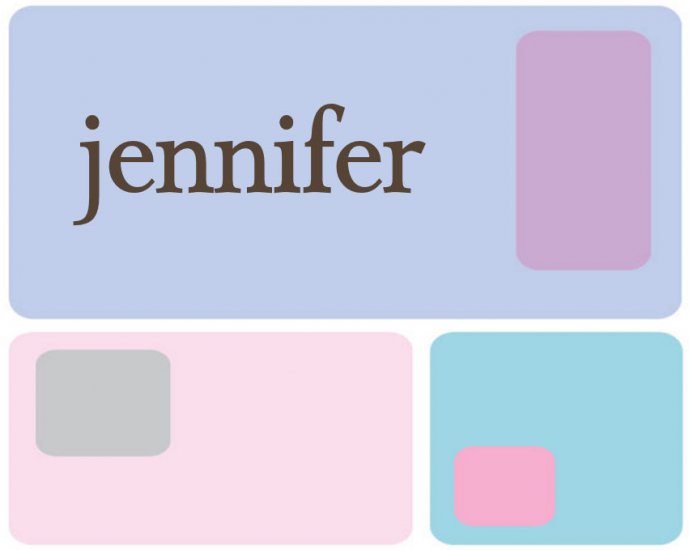 jennifer