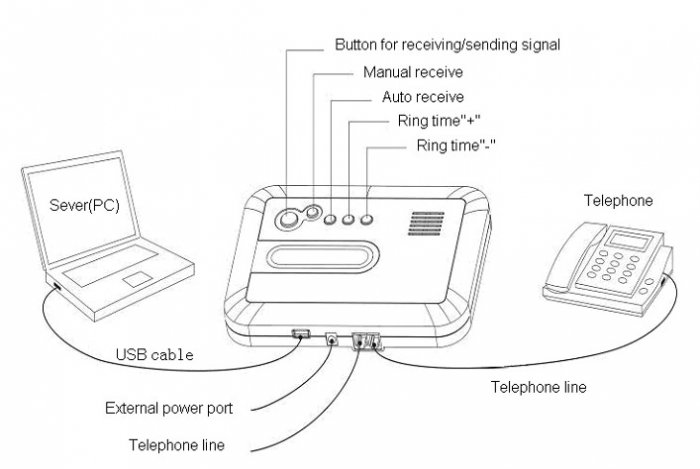 Button for receiving/sending signal
Manual receive
Auto receive
Ring time"+"
Ring time"-"
Sever(PC)
Telephone
USB cable
External power port
Telephone line
Telephone line