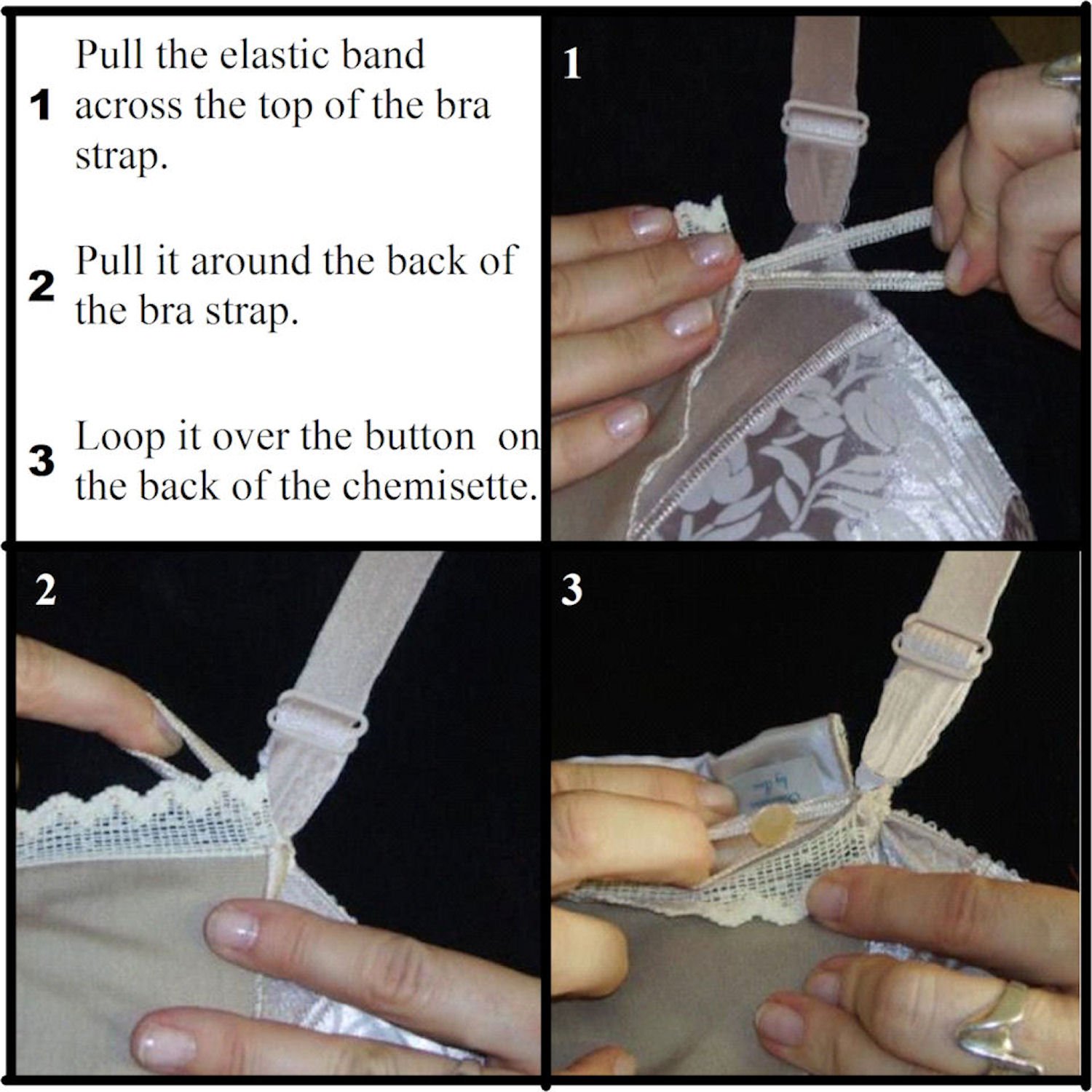 1 Pull the elastic band across the top of the bra strap.

2 Pull it around the back of the bra strap.

3 Loop it over the button on the back of the chemisette.

1

2

3