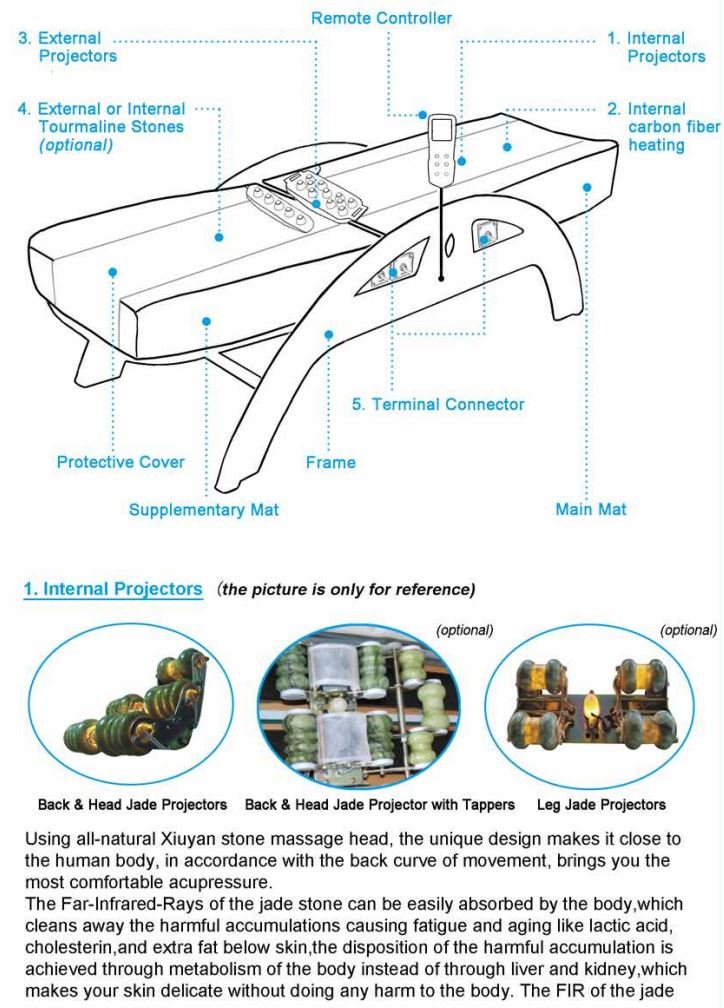 Remote Controller

3. External Projectors

1. Internal Projectors

4. External or Internal Tourmaline Stones (optional)

2. Internal carbon fiber heating

5. Terminal Connector

Protective Cover

Frame

Supplementary Mat

Main Mat

1. Internal Projectors (the picture is only for reference)

(optional)

(optional)

Back & Head Jade Projectors

Back & Head Jade Projector with Tappers

Leg Jade Projectors

Using all-natural Xiuyan stone massage head, the unique design makes it close to the human body, in accordance with the back curve of movement, brings you the most comfortable acupressure.
The Far-Infrared-Rays of the jade stone can be easily absorbed by the body,which cleans away the harmful accumulations causing fatigue and aging like lactic acid, cholesterin,and extra fat below skin,the disposition of the harmful accumulation is achieved through metabolism of the body instead of through liver and kidney,which makes your skin delicate without doing any harm to the body. The FIR of the jade