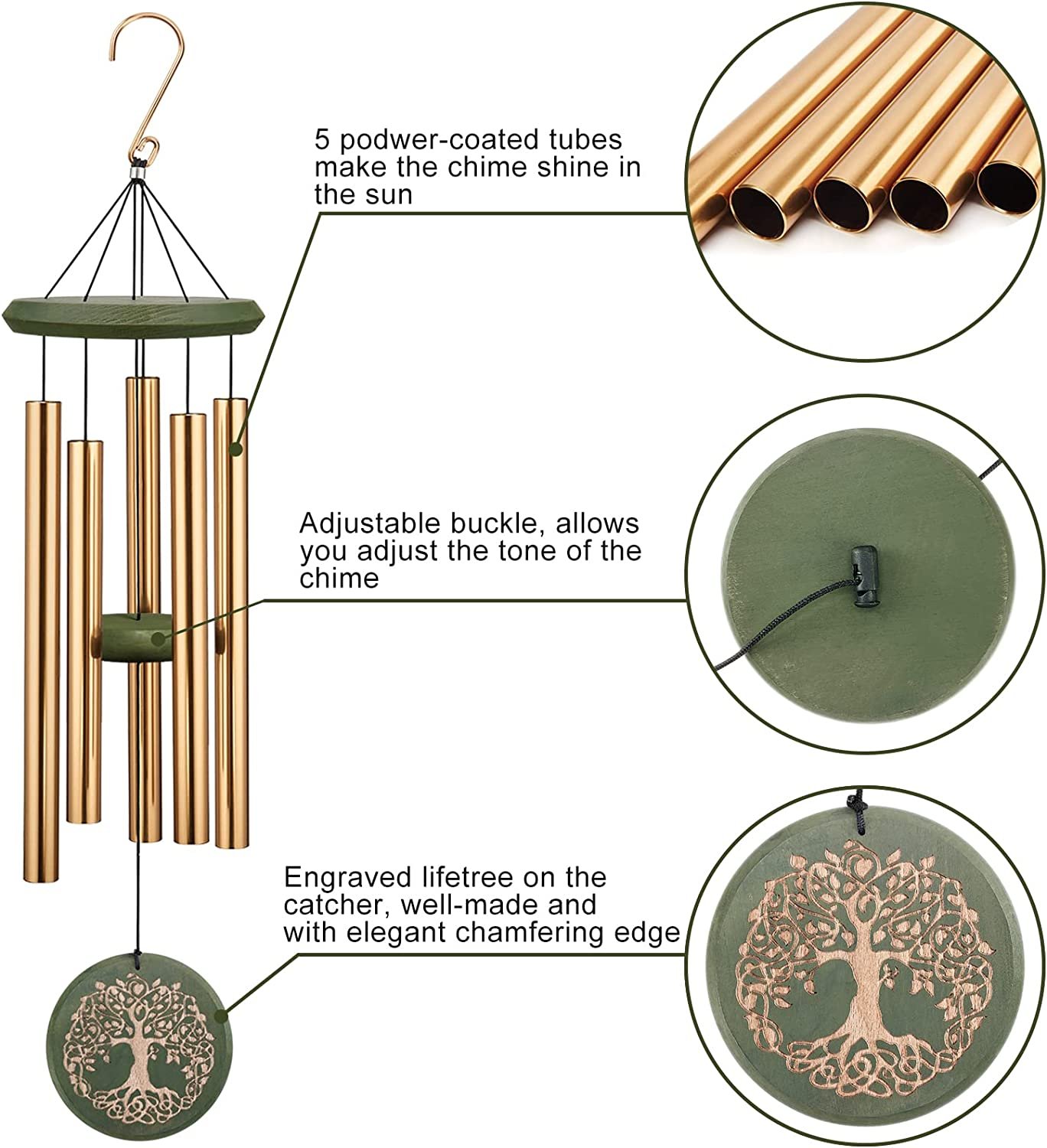 5 podwer-coated tubes make the chime shine in the sun

Adjustable buckle, allows you adjust the tone of the chime

Engraved lifetree on the catcher, well-made and with elegant chamfering edge