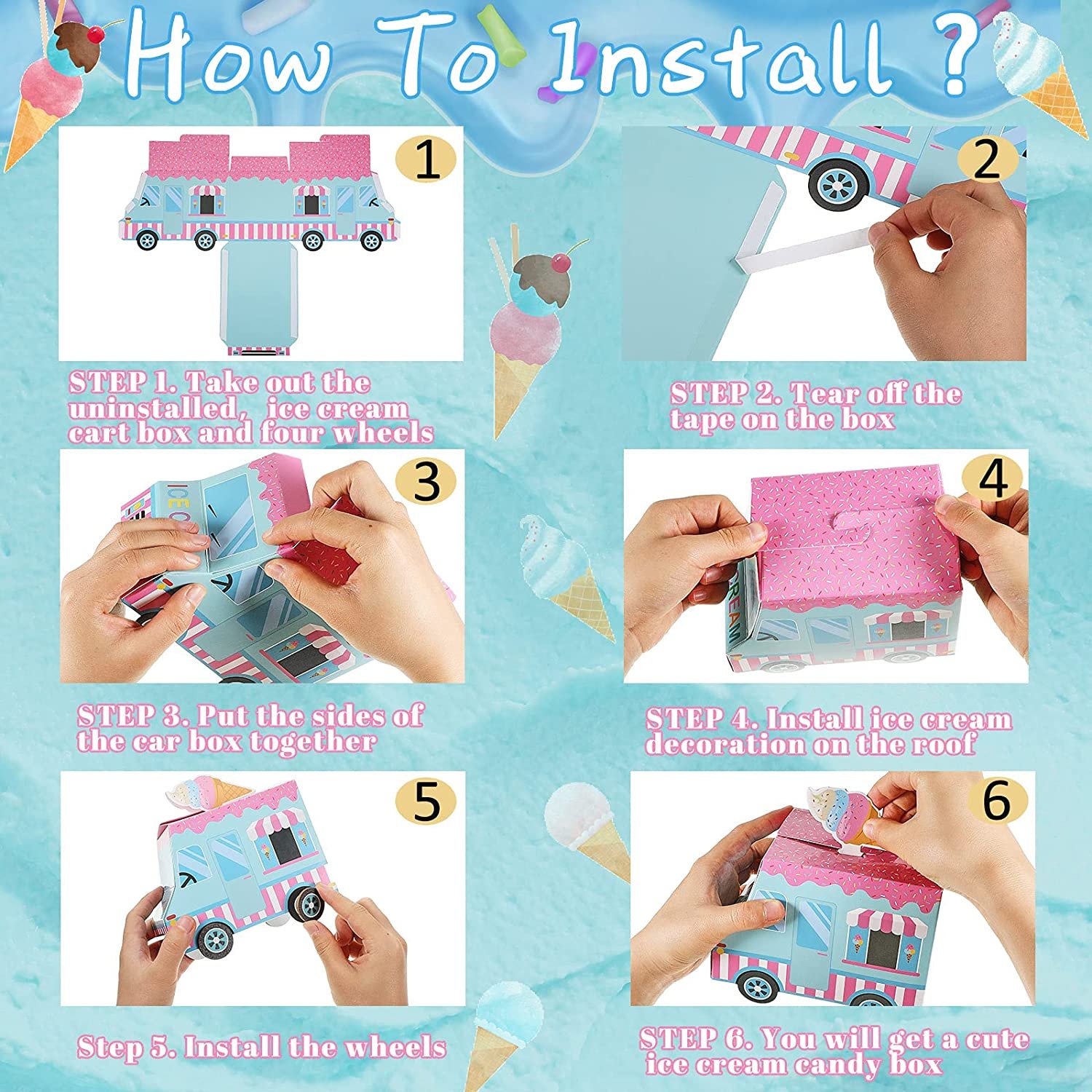 How To Install ?

1

STEP 1. Take out the uninstalled, ice cream cart box and four wheels

2

STEP 2. Tear off the tape on the box

3

ICE C

STEP 3. Put the sides of the car box together

4

CREAM

STEP 4. Install ice cream decoration on the roof

5

Step 5. Install the wheels

6

STEP 6. You will get a cute ice cream candy box