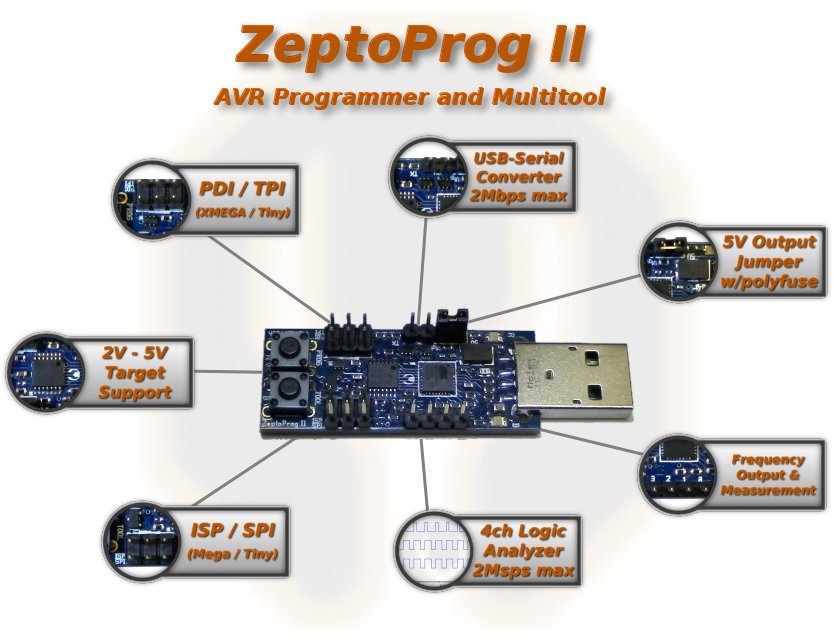 ZeptoProg II

AVR Programmer and Multitool

PDI / TPI
(XMEGA / Tiny)

USB-Serial
Converter
2Mbps max

5V Output
Jumper
w/polyfuse

2V - 5V
Target
Support

ZeptoProg II

Frequency
Output &
Measurement

ISP / SPI
(Mega / Tiny)

4ch Logic
Analyzer
2Msps max