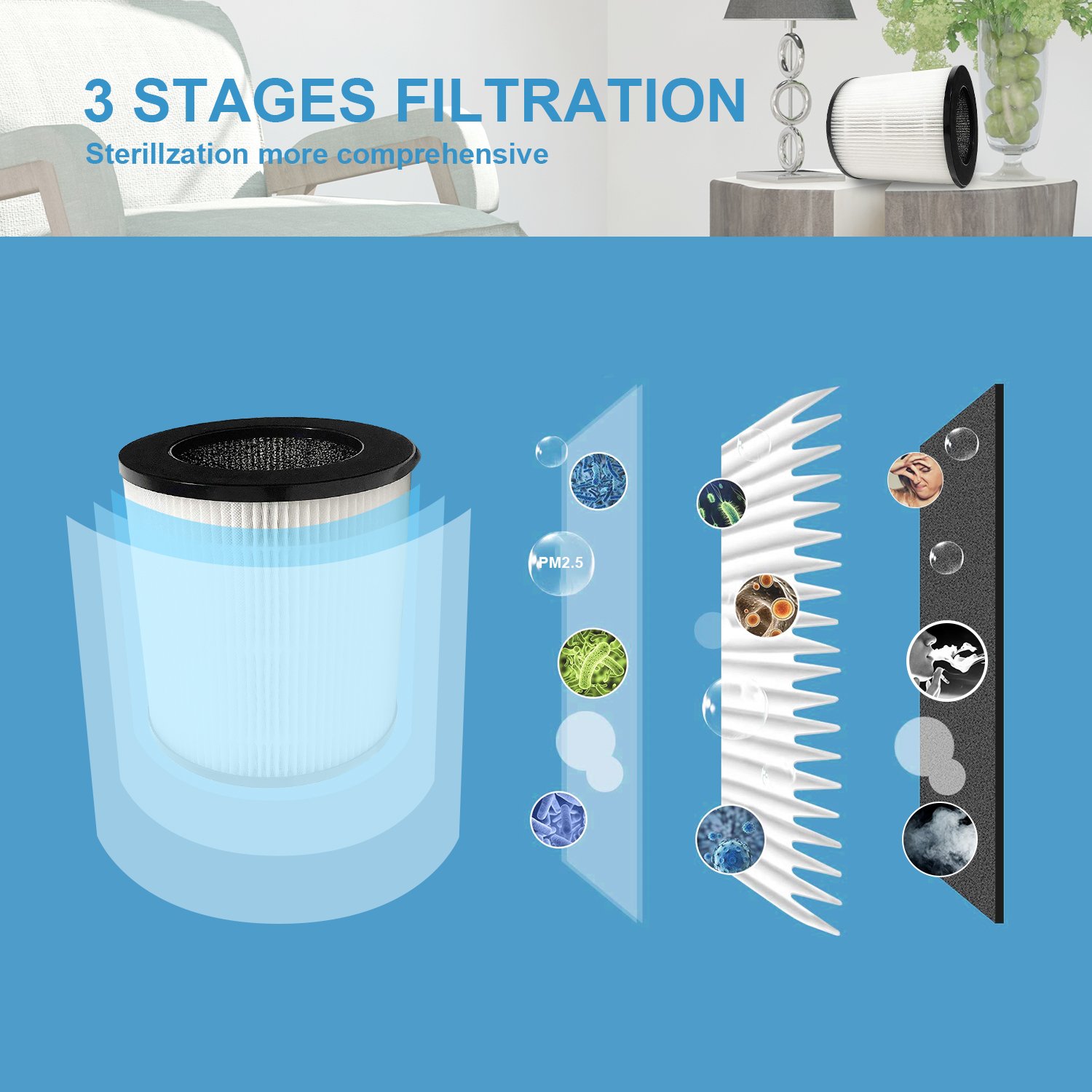 3 STAGES FILTRATION
Sterillzation more comprehensive

PM2.5