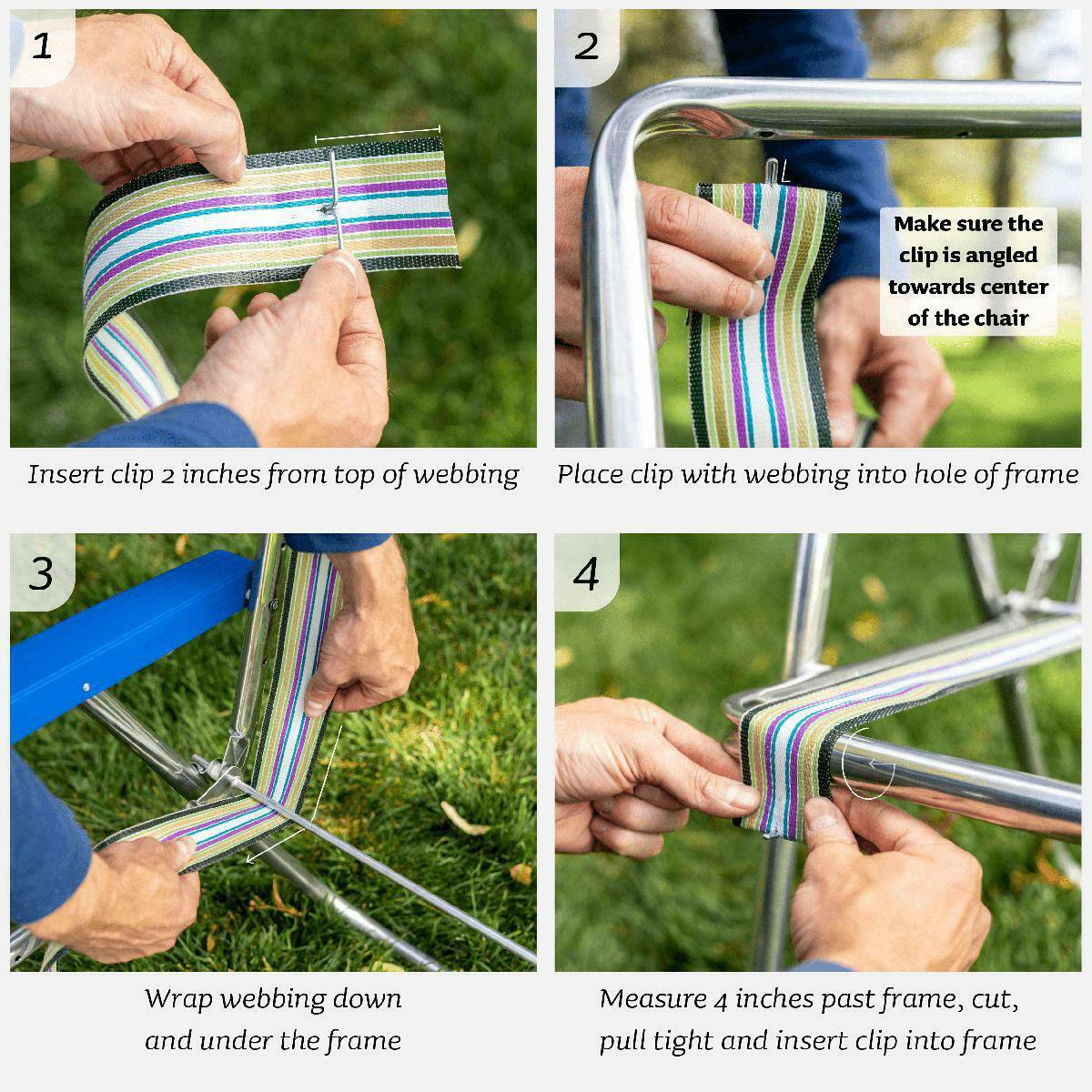 1

Insert clip 2 inches from top of webbing

2

Make sure the clip is angled towards center of the chair

Place clip with webbing into hole of frame

3

Wrap webbing down and under the frame

4

Measure 4 inches past frame, cut, pull tight and insert clip into frame