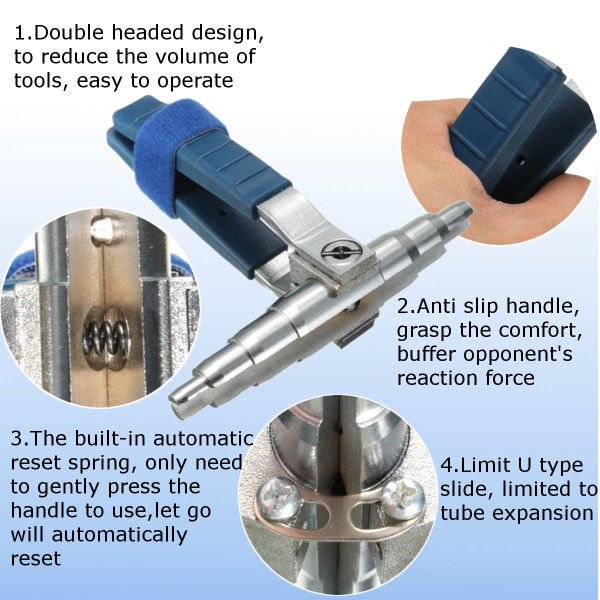 1.Double headed design, to reduce the volume of tools, easy to operate

2.Anti slip handle, grasp the comfort, buffer opponent's reaction force

3.The built-in automatic reset spring, only need to gently press the handle to use,let go will automatically reset

4.Limit U type slide, limited to tube expansion