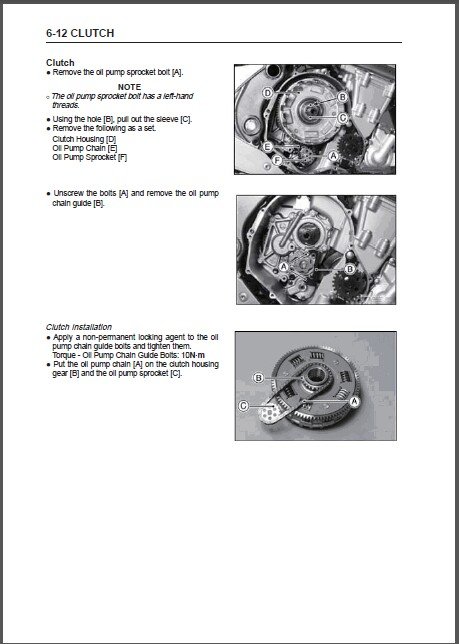 6-12 CLUTCH

Clutch
● Remove the oil pump sprocket bolt [A].

NOTE
○ The oil pump sprocket bolt has a left-hand threads.

● Using the hole [B], pull out the sleeve [C].
● Remove the following as a set.
Clutch Housing [D]
Oil Pump Chain [E]
Oil Pump Sprocket [F]

D
B
C
E
A
F

● Unscrew the bolts [A] and remove the oil pump chain guide [B].

A
B

Clutch Installation
● Apply a non-permanent locking agent to the oil pump chain guide bolts and tighten them.
Torque - Oil Pump Chain Guide Bolts: 10N·m
● Put the oil pump chain [A] on the clutch housing gear [B] and the oil pump sprocket [C].

B
C
A