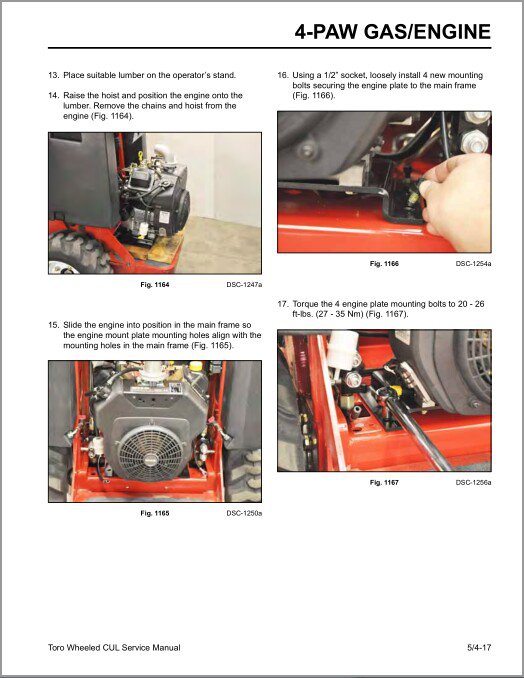 4-PAW GAS/ENGINE

13. Place suitable lumber on the operator's stand.

14. Raise the hoist and position the engine onto the lumber. Remove the chains and hoist from the engine (Fig. 1164).

Fig. 1164 DSC-1247a

15. Slide the engine into position in the main frame so the engine mount plate mounting holes align with the mounting holes in the main frame (Fig. 1165).

Fig. 1165 DSC-1250a

16. Using a 1/2" socket, loosely install 4 new mounting bolts securing the engine plate to the main frame (Fig. 1166).

Fig. 1166 DSC-1254a

17. Torque the 4 engine plate mounting bolts to 20 - 26 ft-lbs. (27 - 35 Nm) (Fig. 1167).

Fig. 1167 DSC-1256a

Toro Wheeled CUL Service Manual 5/4-17