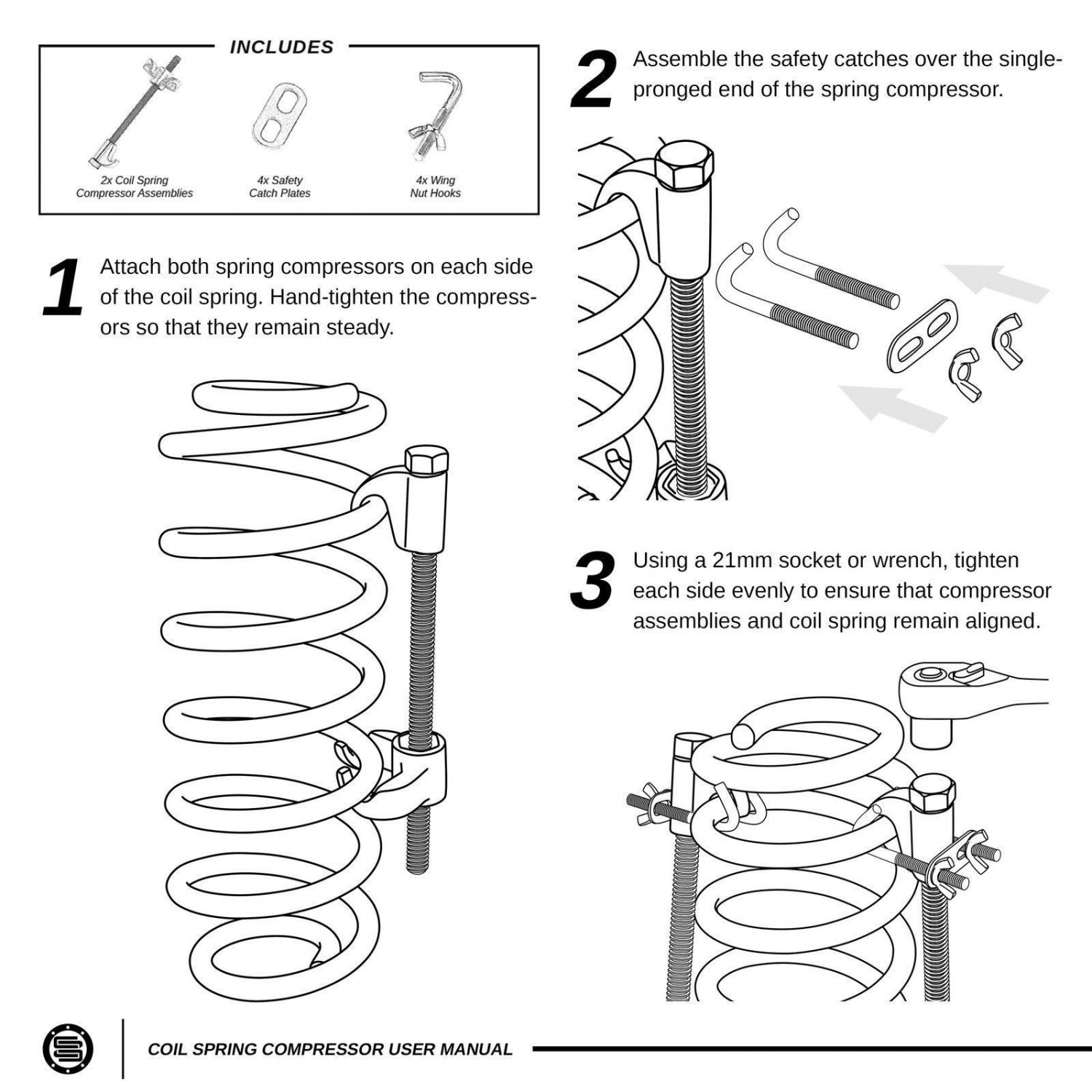 INCLUDES

2x Coil Spring Compressor Assemblies

4x Safety Catch Plates

4x Wing Nut Hooks

1 Attach both spring compressors on each side of the coil spring. Hand-tighten the compressors so that they remain steady.

2 Assemble the safety catches over the single-pronged end of the spring compressor.

3 Using a 21mm socket or wrench, tighten each side evenly to ensure that compressor assemblies and coil spring remain aligned.

COIL SPRING COMPRESSOR USER MANUAL