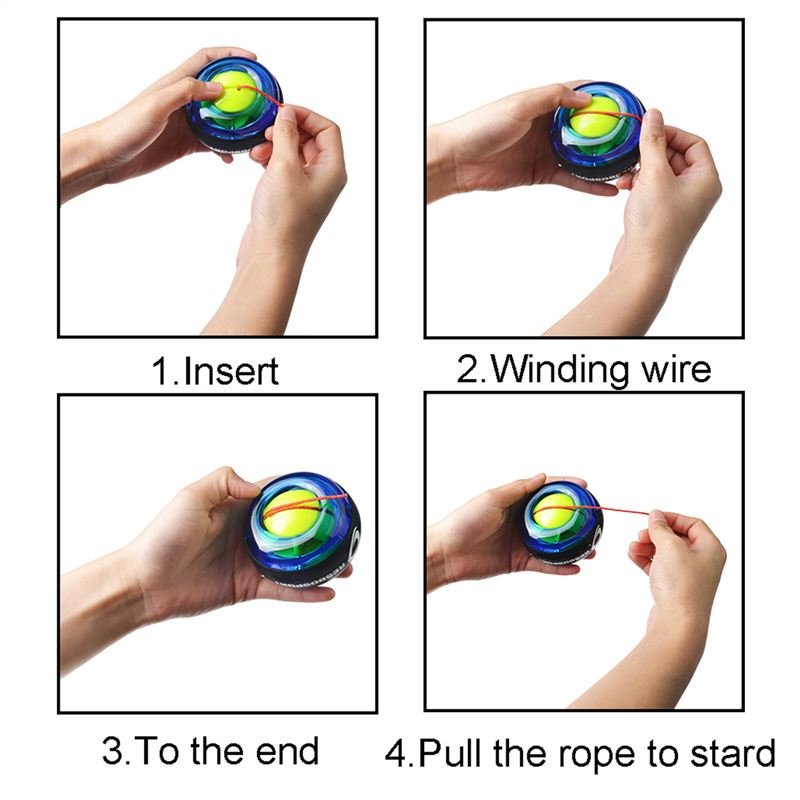 1.Insert

2.Winding wire

3.To the end

4.Pull the rope to stard