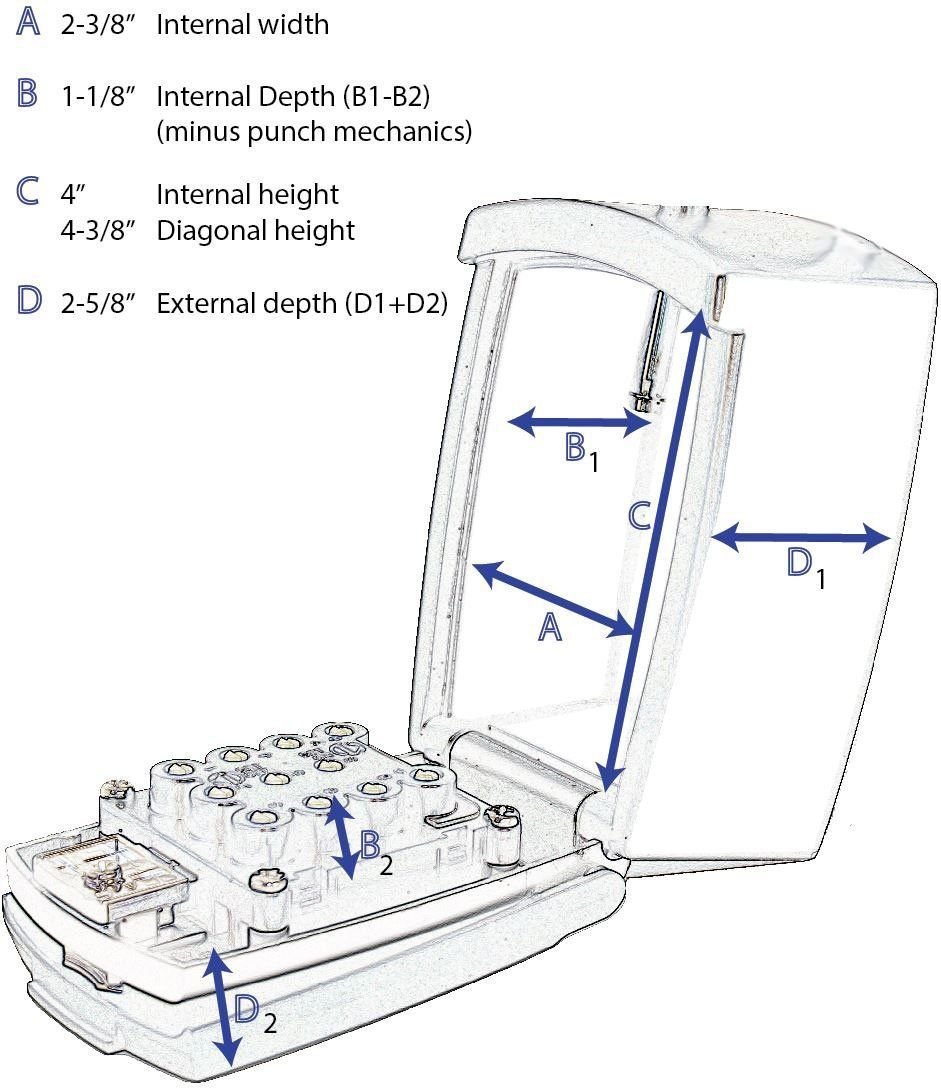 A 2-3/8″ Internal width

B 1-1/8″ Internal Depth (B1-B2) (minus punch mechanics)

C 4″ Internal height
4-3/8″ Diagonal height

D 2-5/8″ External depth (D1+D2)

$B_1$

C

$D_1$

A

$B_2$

$D_2$