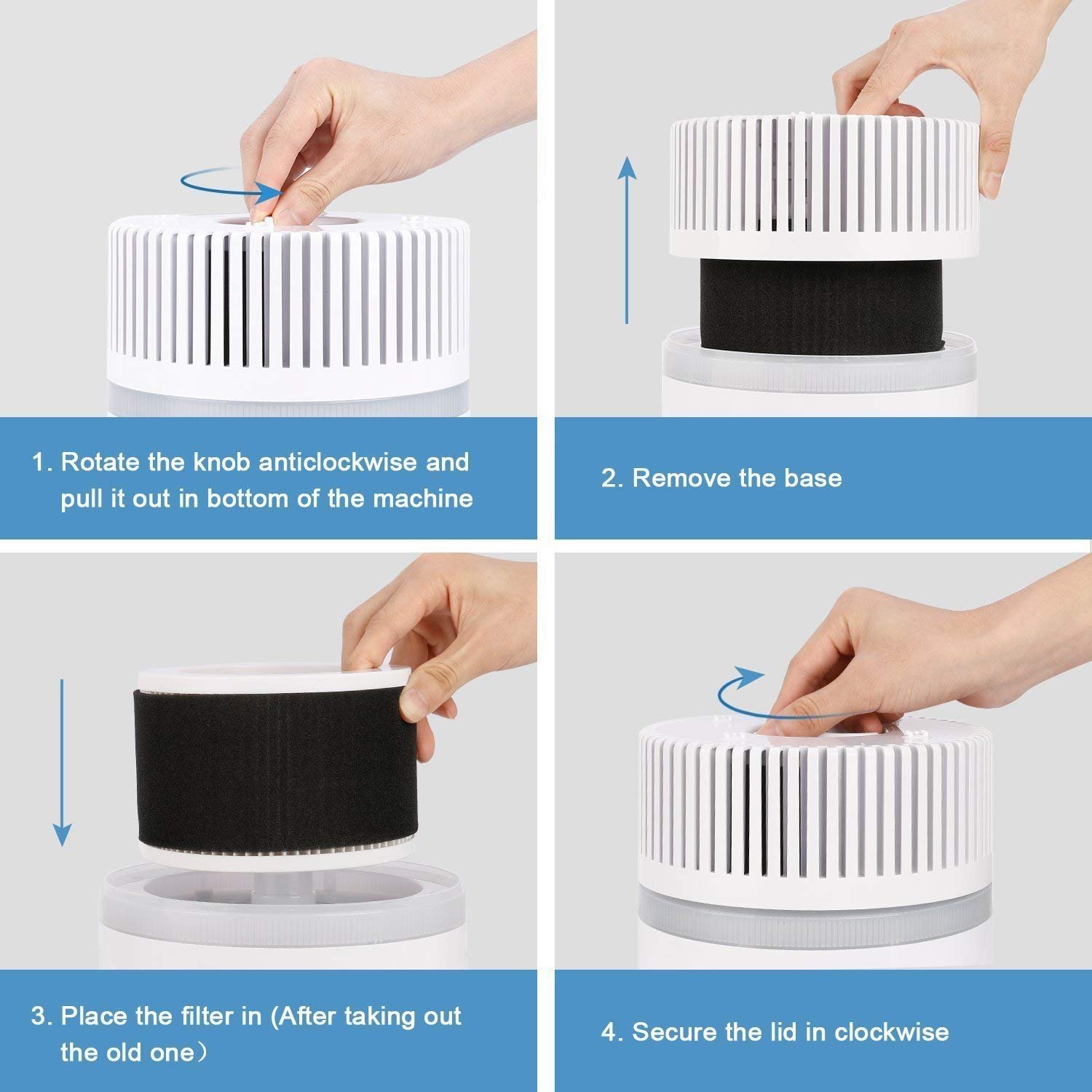 1. Rotate the knob anticlockwise and pull it out in bottom of the machine

2. Remove the base

3. Place the filter in (After taking out the old one）

4. Secure the lid in clockwise