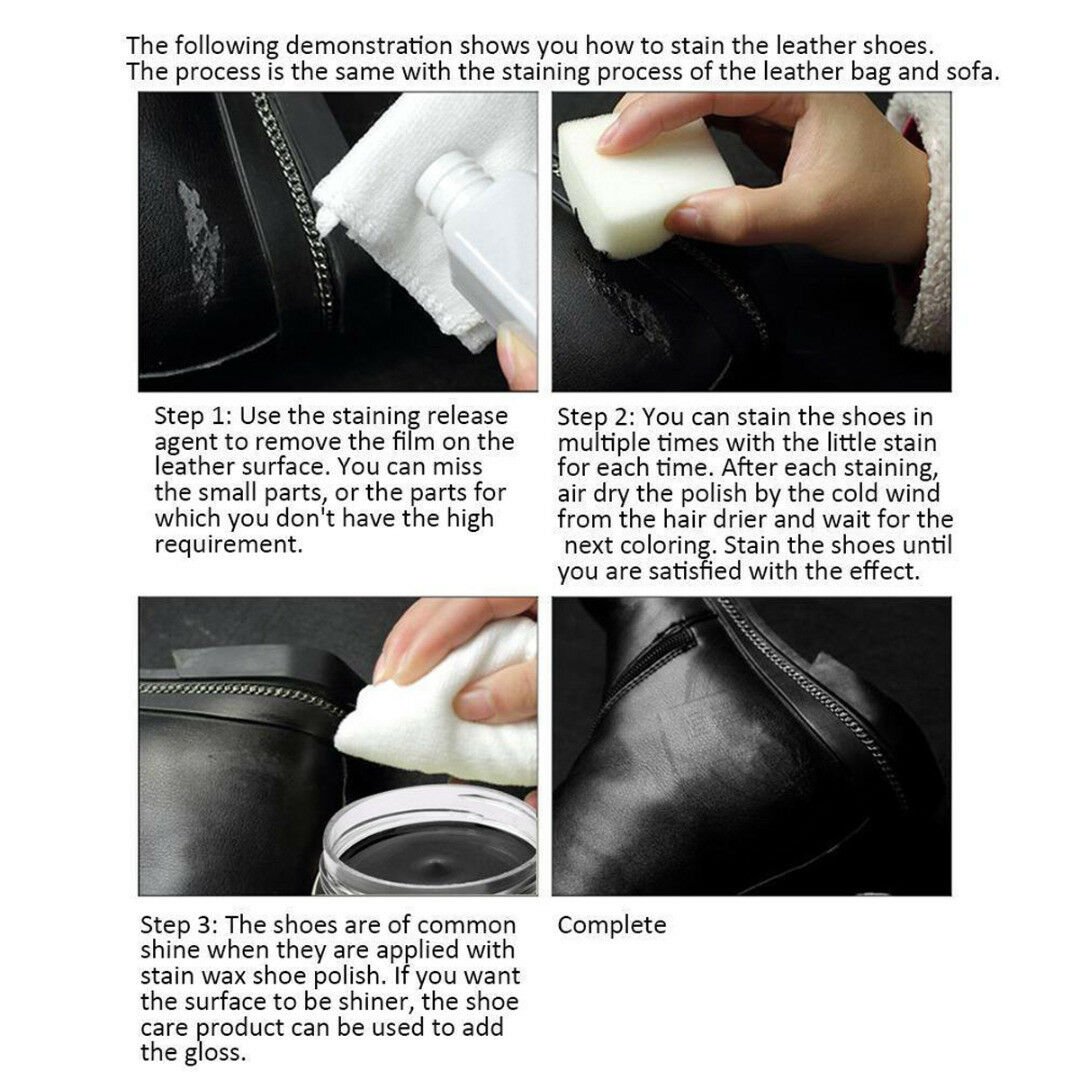 The following demonstration shows you how to stain the leather shoes. The process is the same with the staining process of the leather bag and sofa.

Step 1: Use the staining release agent to remove the film on the leather surface. You can miss the small parts, or the parts for which you don't have the high requirement.

Step 2: You can stain the shoes in multiple times with the little stain for each time. After each staining, air dry the polish by the cold wind from the hair drier and wait for the next coloring. Stain the shoes until you are satisfied with the effect.

Step 3: The shoes are of common shine when they are applied with stain wax shoe polish. If you want the surface to be shiner, the shoe care product can be used to add the gloss.

Complete