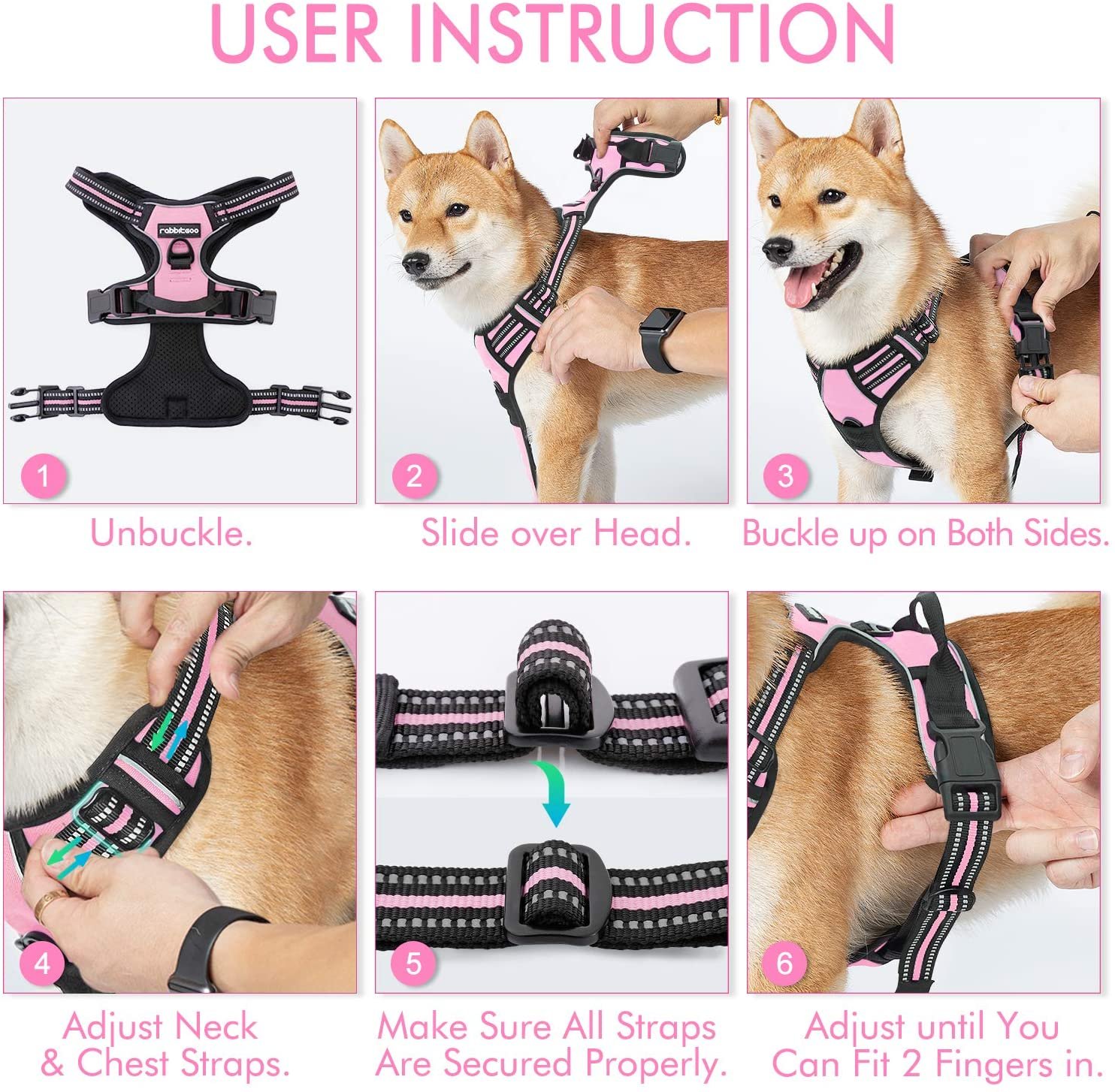 USER INSTRUCTION

rabbitgoo

1

Unbuckle.

2

Slide over Head.

3

Buckle up on Both Sides.

4

Adjust Neck & Chest Straps.

5

Make Sure All Straps Are Secured Properly.

6

Adjust until You Can Fit 2 Fingers in.