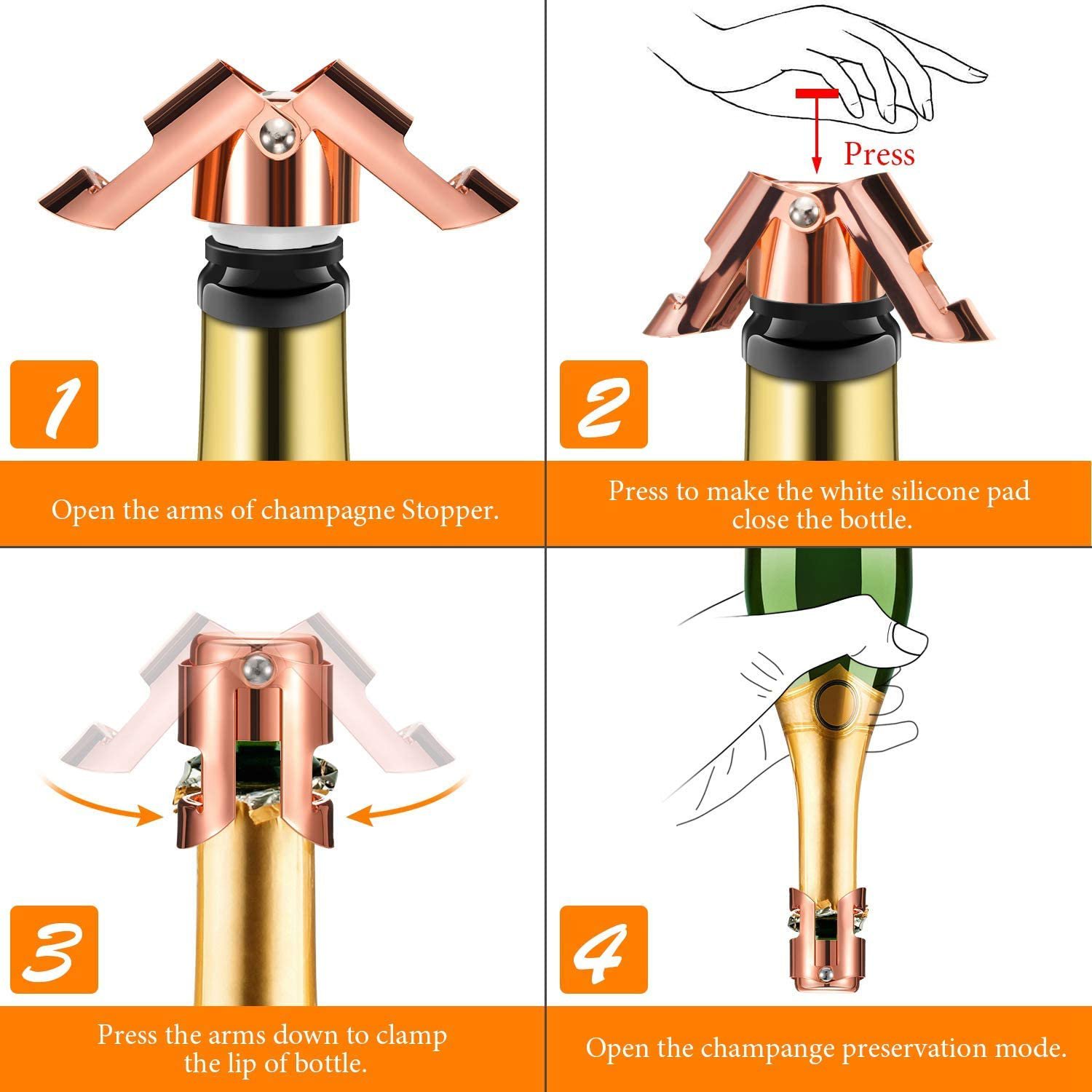 1

Open the arms of champagne Stopper.

Press

2

Press to make the white silicone pad close the bottle.

3

Press the arms down to clamp the lip of bottle.

4

Open the champange preservation mode.