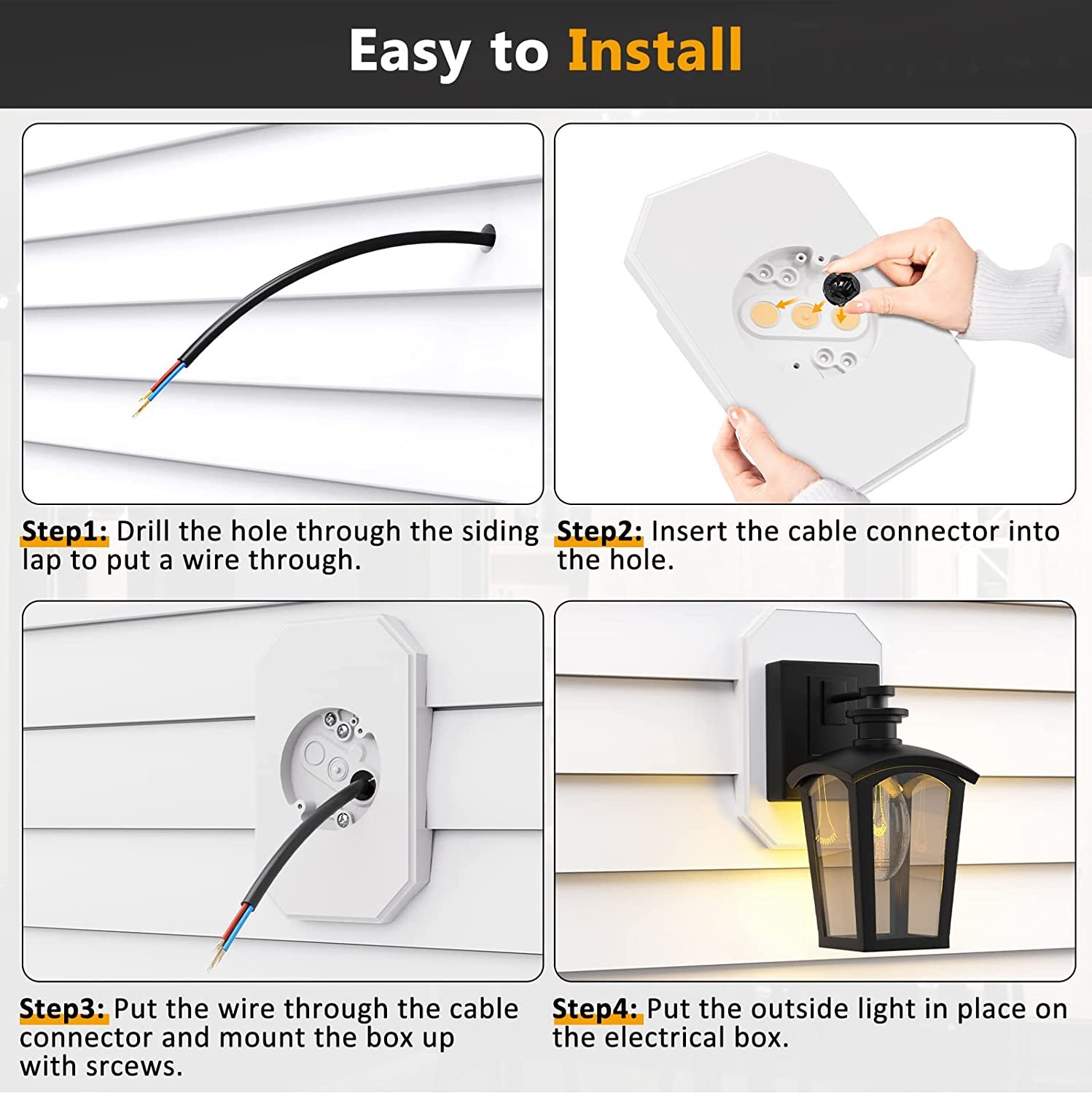 Easy to Install

Step1: Drill the hole through the siding lap to put a wire through.

Step2: Insert the cable connector into the hole.

Step3: Put the wire through the cable connector and mount the box up with srcews.

Step4: Put the outside light in place on the electrical box.