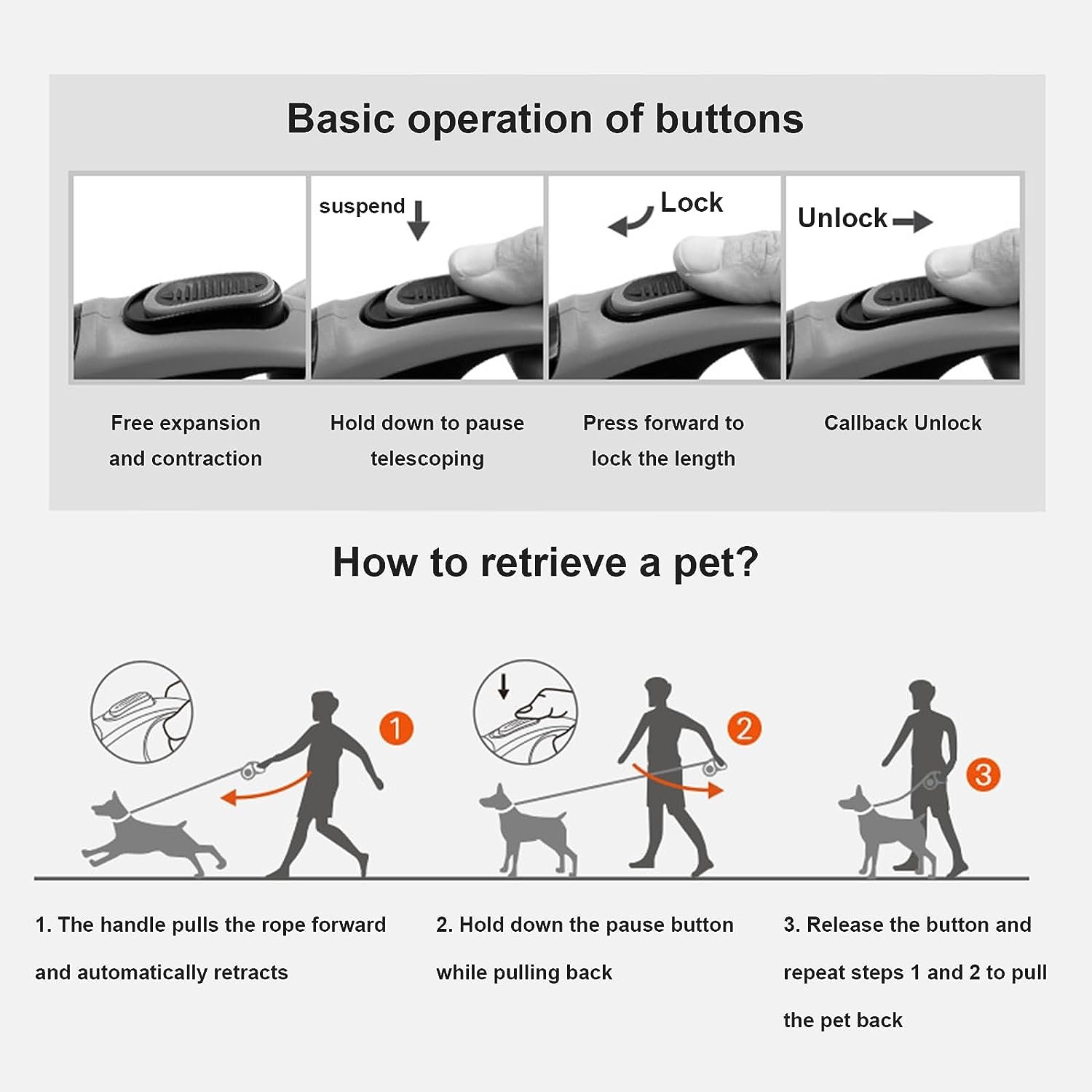 Basic operation of buttons

suspend

Lock

Unlock

Free expansion and contraction

Hold down to pause telescoping

Press forward to lock the length

Callback Unlock

How to retrieve a pet?

1

2

3

1. The handle pulls the rope forward and automatically retracts

2. Hold down the pause button while pulling back

3. Release the button and repeat steps 1 and 2 to pull the pet back