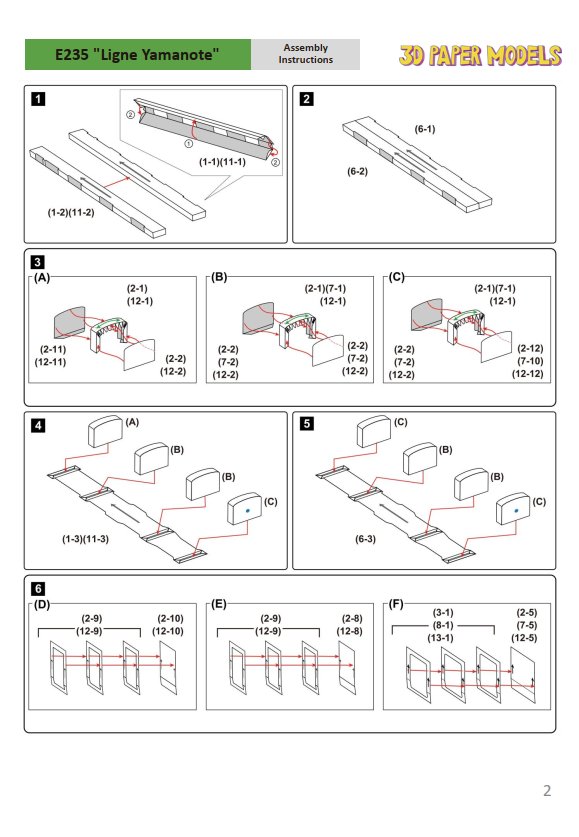 E235 "Ligne Yamanote"

Assembly Instructions

3D PAPER MODELS

1

② ① ②

(1-1)(11-1)

(1-2)(11-2)

2

(6-1)

(6-2)

3

(A)

(2-1)
(12-1)

(2-11)
(12-11)

(2-2)
(12-2)

(B)

(2-1)(7-1)
(12-1)

(2-2)
(7-2)
(12-2)

(2-2)
(7-2)
(12-2)

(C)

(2-1)(7-1)
(12-1)

(2-2)
(7-2)
(12-2)

(2-12)
(7-10)
(12-12)

4

(A)

(B)

(B)

(C)

(1-3)(11-3)

5

(C)

(B)

(B)

(C)

(6-3)

6

(D)

(2-9)
(12-9)

(2-10)
(12-10)

(E)

(2-9)
(12-9)

(2-8)
(12-8)

(F)

(3-1)
(8-1)
(13-1)

(2-5)
(7-5)
(12-5)

2