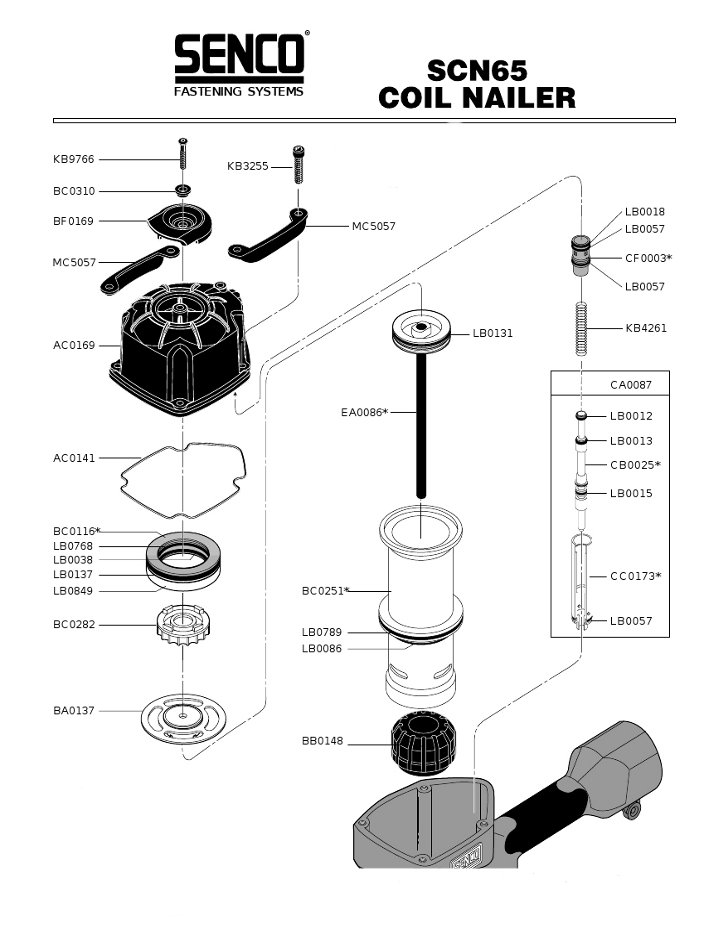 SENCO®
FASTENING SYSTEMS

SCN65
COIL NAILER

KB9766
BC0310
BF0169
MC5057
AC0169
AC0141
BC0116*
LB0768
LB0038
LB0137
LB0849
BC0282
BA0137
KB3255
MC5057
LB0131
EA0086*
BC0251*
LB0789
LB0086
BB0148
LB0018
LB0057
CF0003*
LB0057
KB4261
CA0087
LB0012
LB0013
CB0025*
LB0015
CC0173*
LB0057
SENCO