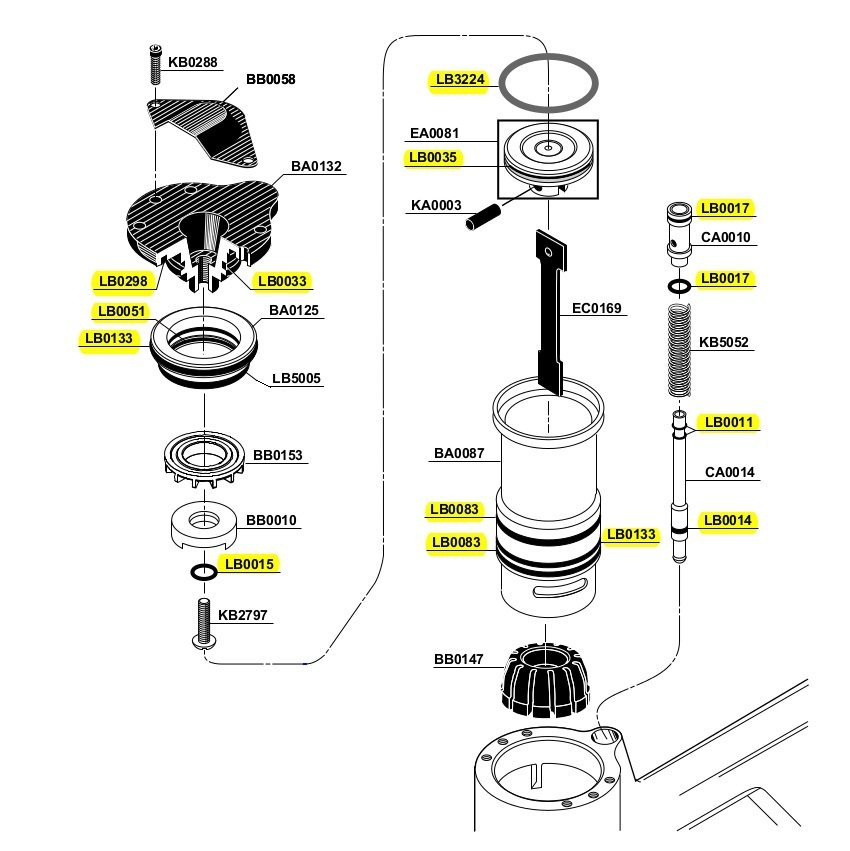 KB0288
BB0058
BA0132
LB0298
LB0033
LB0051
BA0125
LB0133
LB5005
BB0153
BB0010
LB0015
KB2797
LB3224
EA0081
LB0035
KA0003
EC0169
BA0087
LB0083
LB0083
LB0133
BB0147
LB0017
CA0010
LB0017
KB5052
LB0011
CA0014
LB0014