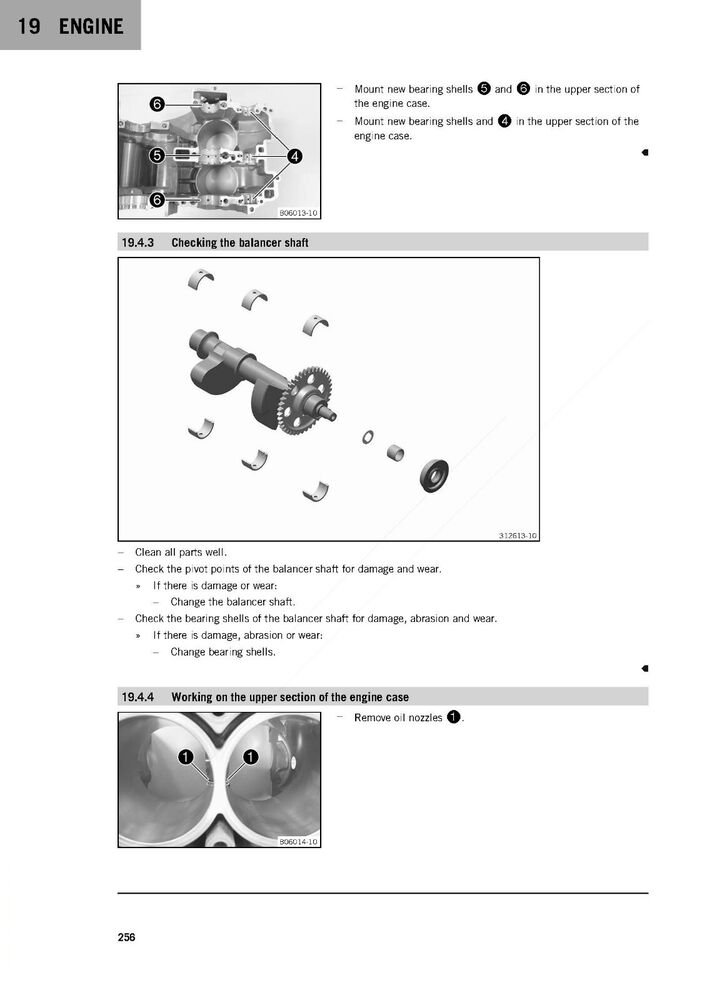 19 ENGINE

6
5
4
6
806013-10

– Mount new bearing shells 5 and 6 in the upper section of the engine case.
– Mount new bearing shells and 4 in the upper section of the engine case.

19.4.3 Checking the balancer shaft

312613-10

– Clean all parts well.
– Check the pivot points of the balancer shaft for damage and wear.
» If there is damage or wear:
– Change the balancer shaft.
– Check the bearing shells of the balancer shaft for damage, abrasion and wear.
» If there is damage, abrasion or wear:
– Change bearing shells.

19.4.4 Working on the upper section of the engine case

1
1
806014-10

– Remove oil nozzles 1.

256