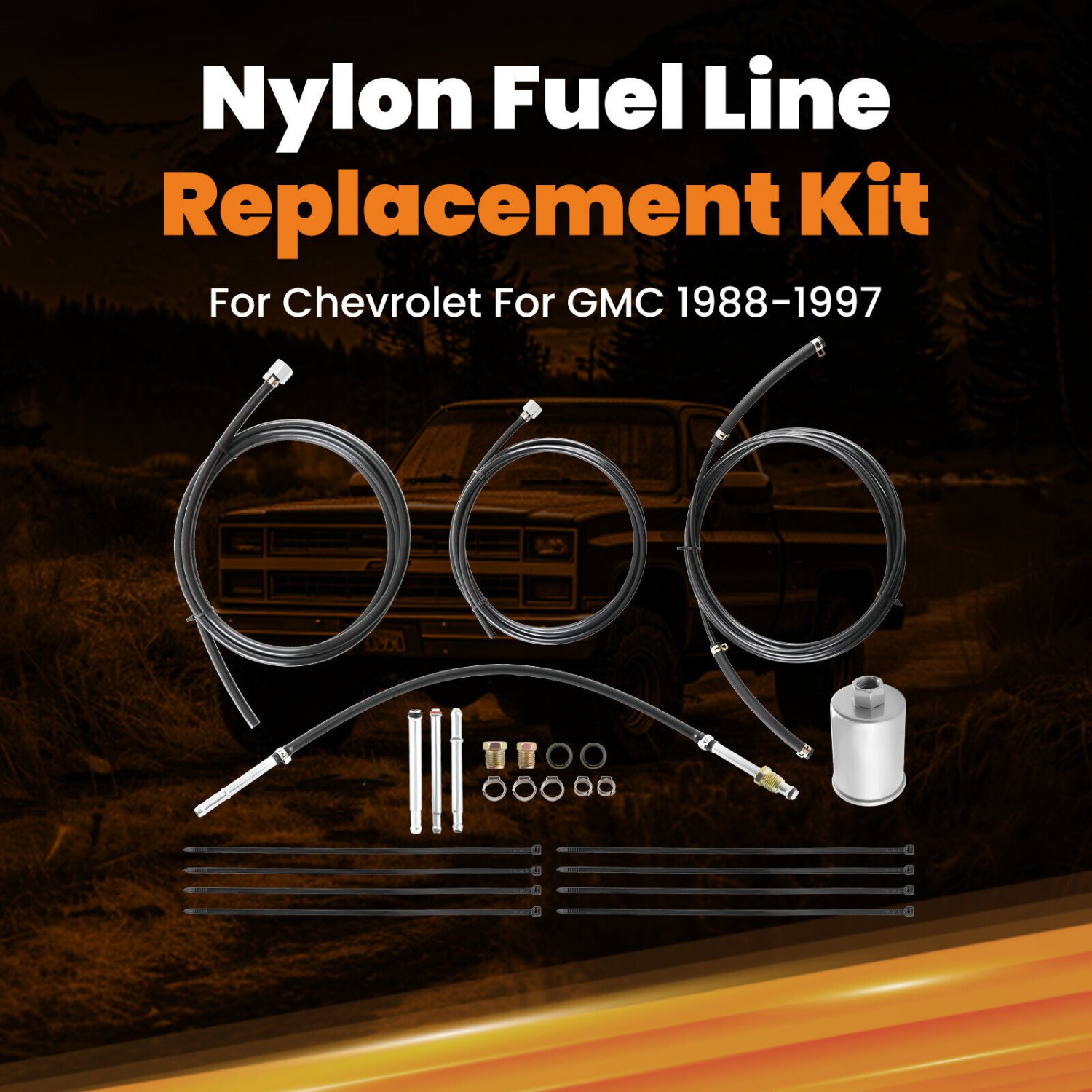 Nylon Fuel Line
Replacement Kit

For Chevrolet For GMC 1988-1997