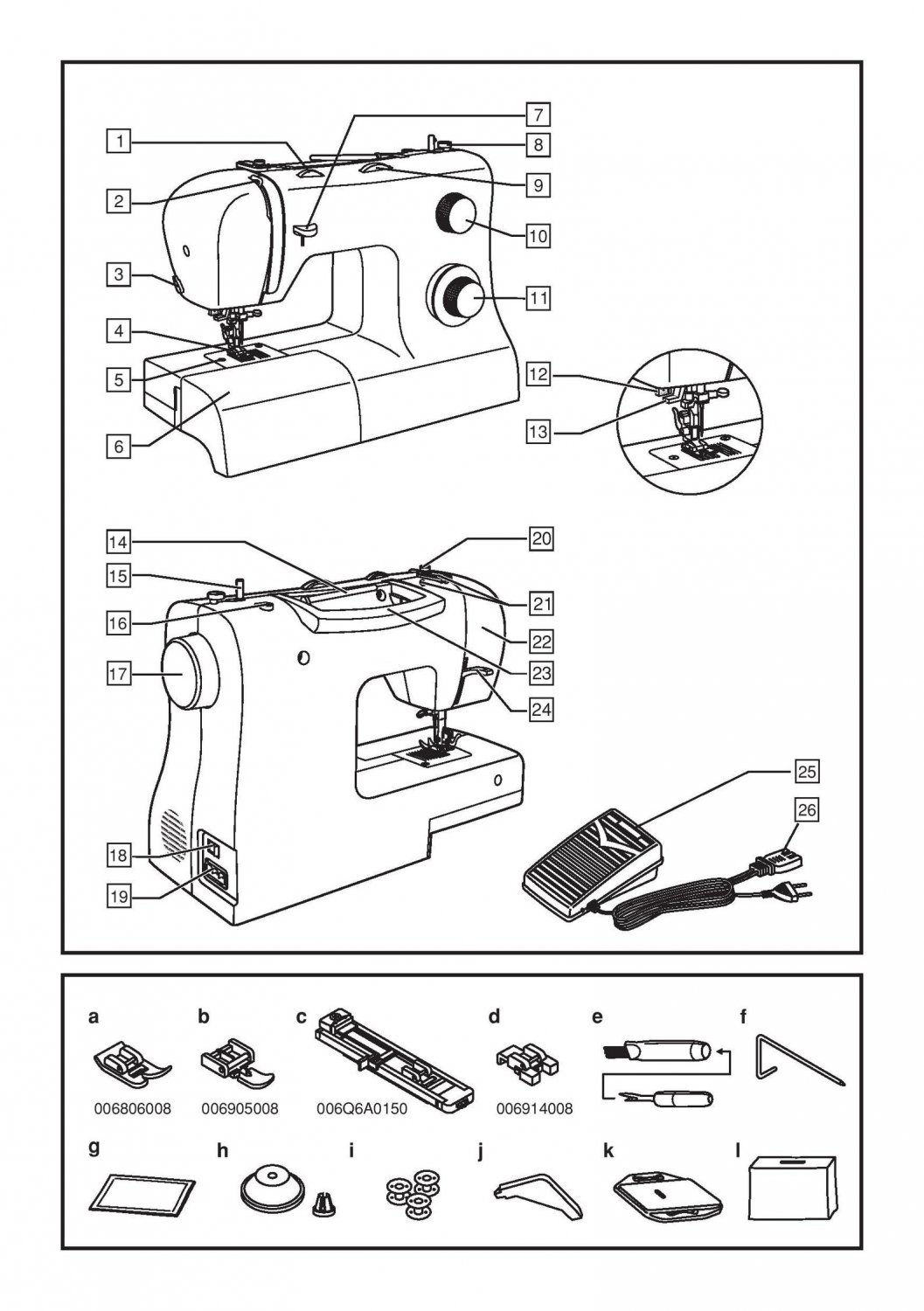 1
2
3
4
5
6
7
8
9
10
11
12
13
14
15
16
17
18
19
20
21
22
23
24
25
26

a
006806008
b
006905008
c
006Q6A0150
d
006914008
e
f
g
h
i
j
k
l