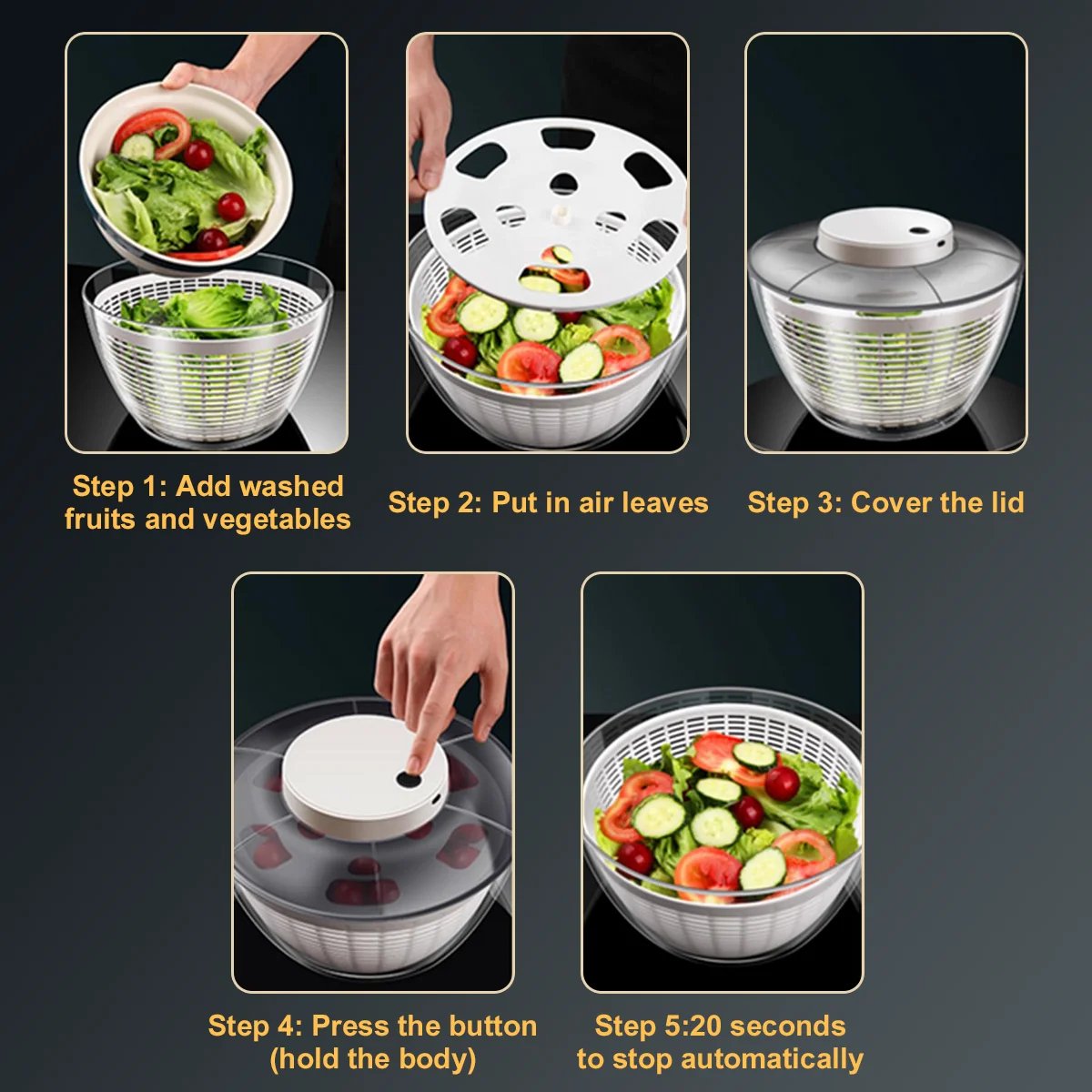 Step 1: Add washed fruits and vegetables

Step 2: Put in air leaves

Step 3: Cover the lid

Step 4: Press the button (hold the body)

Step 5:20 seconds to stop automatically