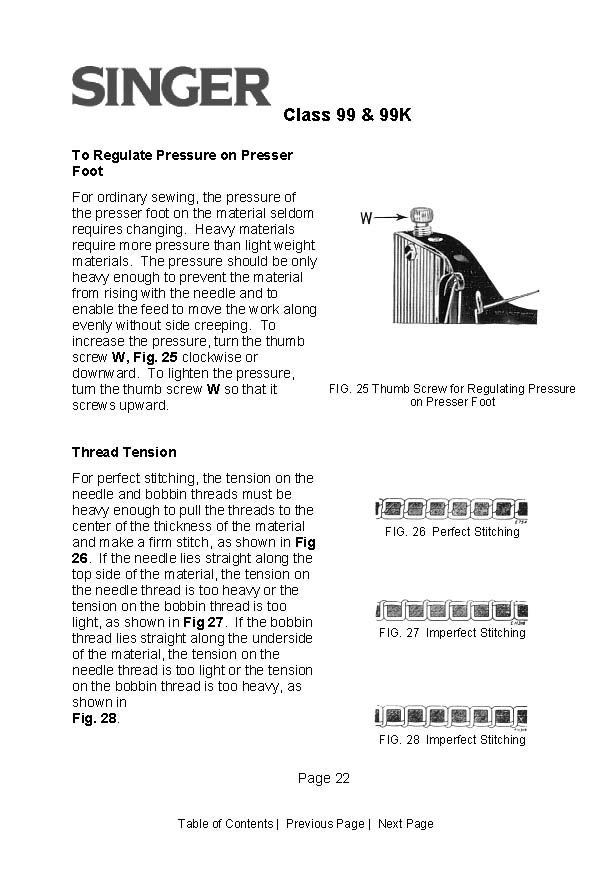 SINGER

Class 99 & 99K

To Regulate Pressure on Presser Foot

For ordinary sewing, the pressure of the presser foot on the material seldom requires changing. Heavy materials require more pressure than light weight materials. The pressure should be only heavy enough to prevent the material from rising with the needle and to enable the feed to move the work along evenly without side creeping. To increase the pressure, turn the thumb screw W, Fig. 25 clockwise or downward. To lighten the pressure, turn the thumb screw W so that it screws upward.

W

FIG. 25 Thumb Screw for Regulating Pressure on Presser Foot

Thread Tension

For perfect stitching, the tension on the needle and bobbin threads must be heavy enough to pull the threads to the center of the thickness of the material and make a firm stitch, as shown in Fig 26. If the needle lies straight along the top side of the material, the tension on the needle thread is too heavy or the tension on the bobbin thread is too light, as shown in Fig 27. If the bobbin thread lies straight along the underside of the material, the tension on the needle thread is too light or the tension on the bobbin thread is too heavy, as shown in
Fig. 28.

FIG. 26 Perfect Stitching

FIG. 27 Imperfect Stitching

FIG. 28 Imperfect Stitching

Page 22

Table of Contents | Previous Page | Next Page