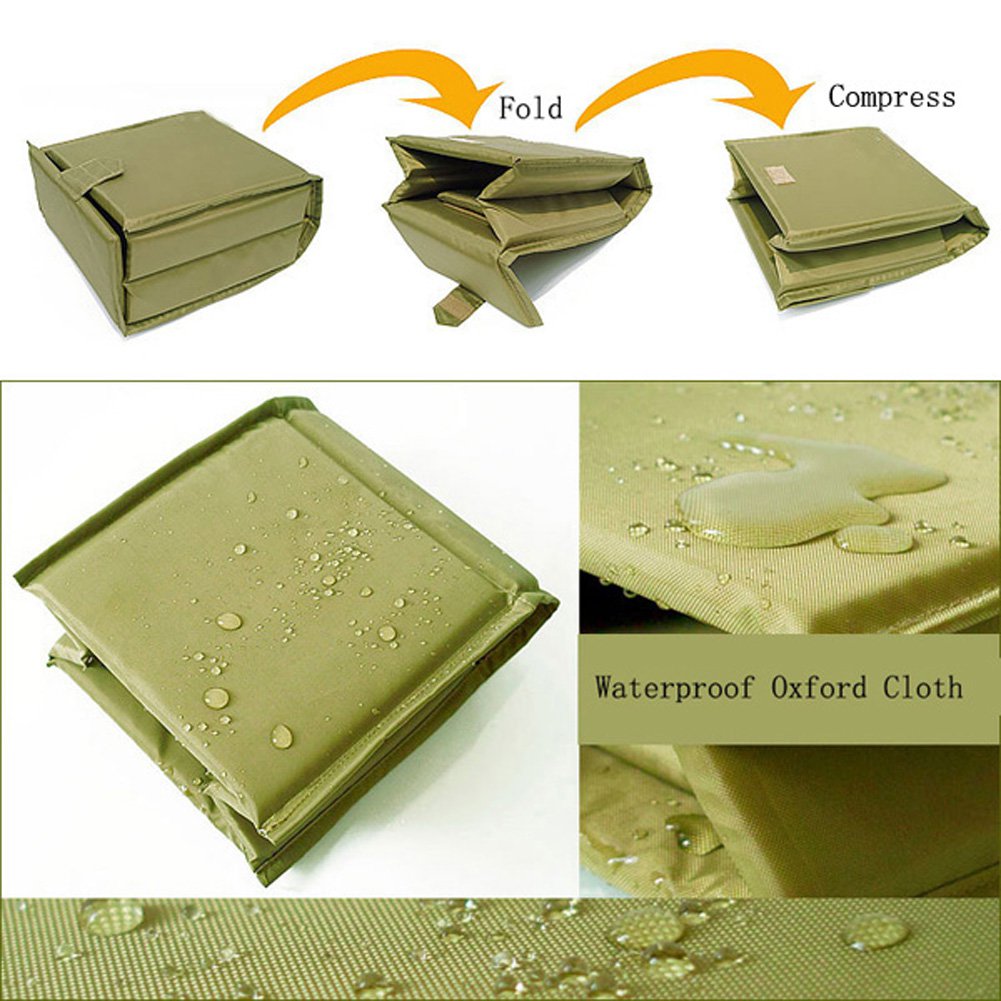 Fold

Compress

Waterproof Oxford Cloth