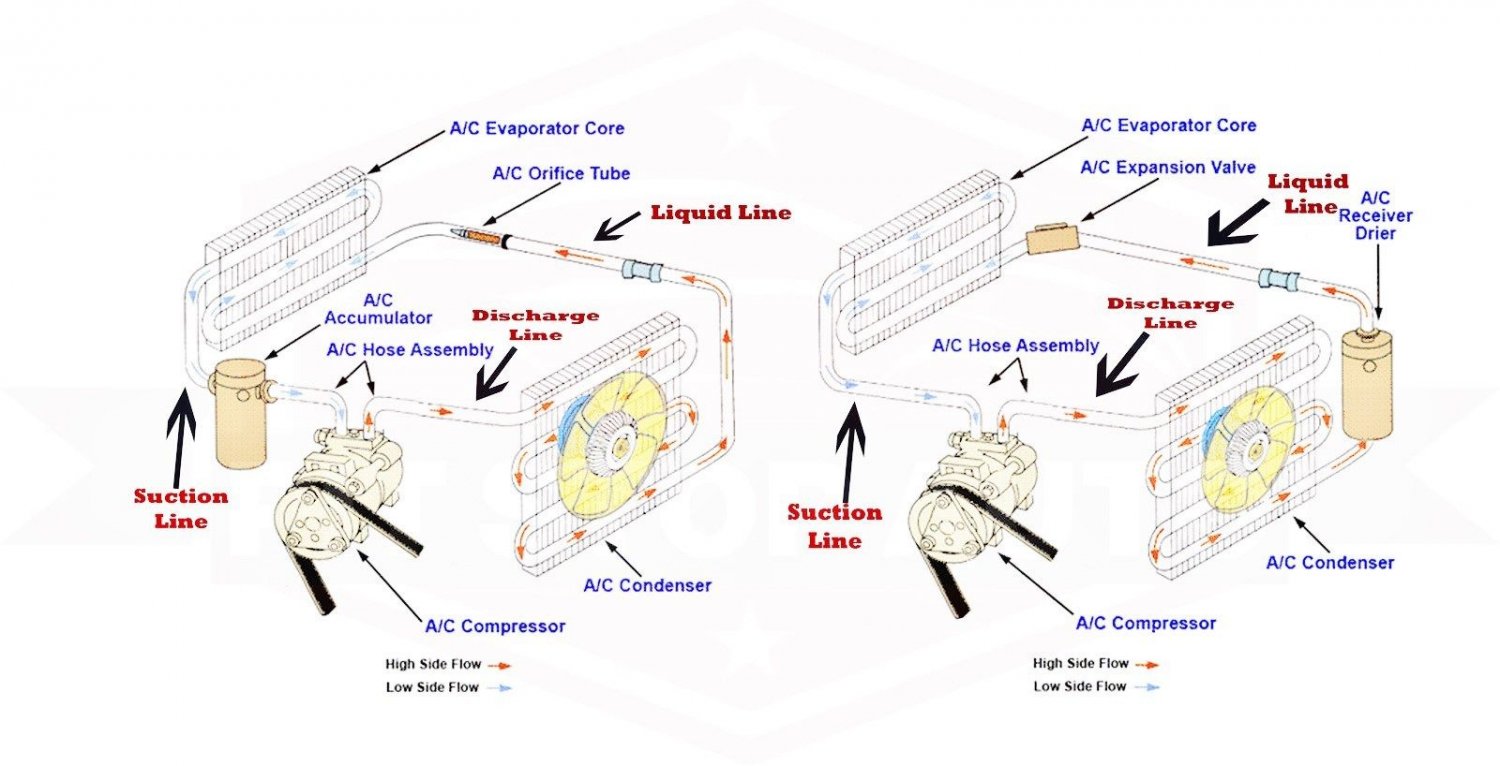 A/C Evaporator Core

A/C Orifice Tube

Liquid Line

A/C Accumulator

Discharge Line

A/C Hose Assembly

Suction Line

A/C Condenser

A/C Compressor

High Side Flow

Low Side Flow

A/C Evaporator Core

A/C Expansion Valve

Liquid Line

A/C Receiver Drier

Discharge Line

A/C Hose Assembly

Suction Line

A/C Condenser

A/C Compressor

High Side Flow

Low Side Flow